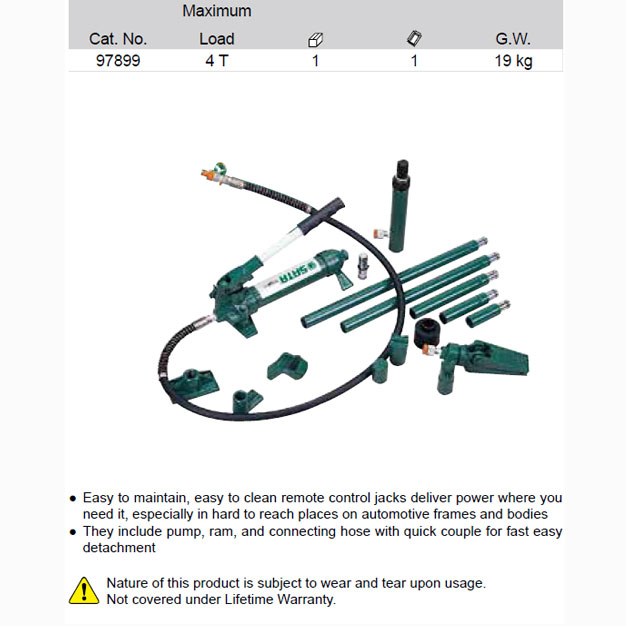 | Cat. No. | Maximum Load | | | G.W. |
|---|---|---|---|---|
| 97899 | 4 T | 1 | 1 | 19 kg |

SATA

• Easy to maintain, easy to clean remote control jacks deliver power where you need it, especially in hard to reach places on automotive frames and bodies
• They include pump, ram, and connecting hose with quick couple for fast easy detachment

Nature of this product is subject to wear and tear upon usage.
Not covered under Lifetime Warranty.